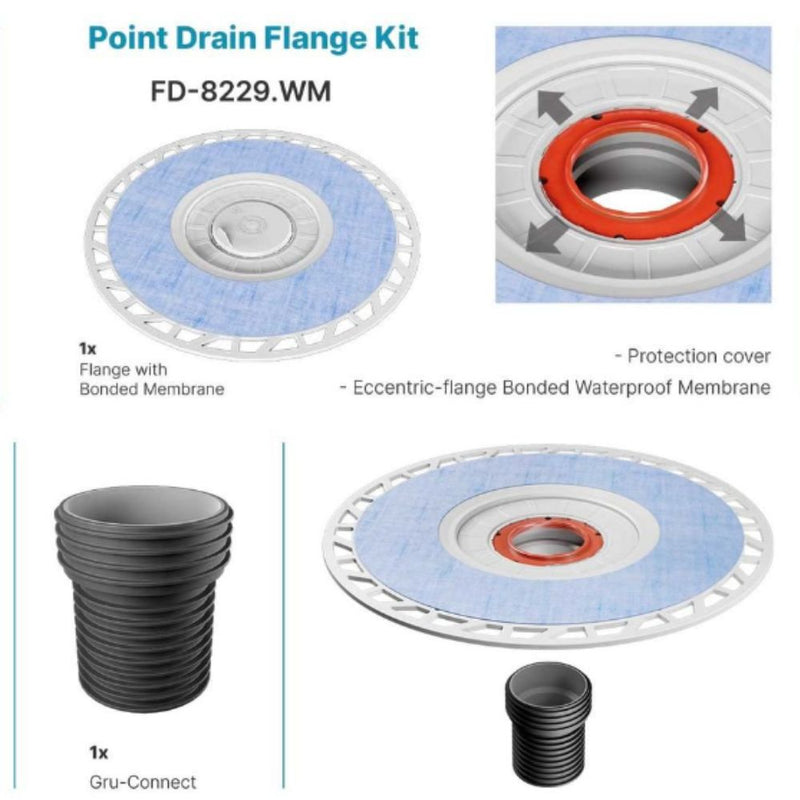 Point Drain Flange Kit

FD-8229.WM

1x
Flange with
Bonded Membrane

- Protection cover
- Eccentric-flange Bonded Waterproof Membrane

1x
Gru-Connect